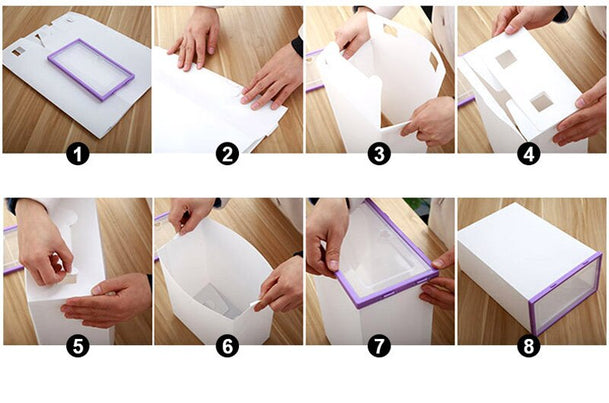 1
2
3
4
5
6
7
8